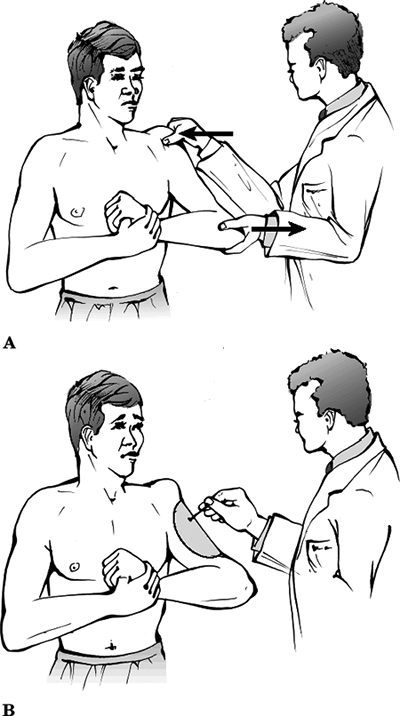 A

B