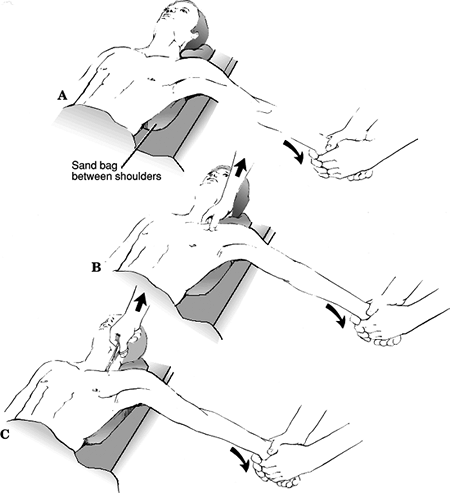 A

Sand bag between shoulders

B

C