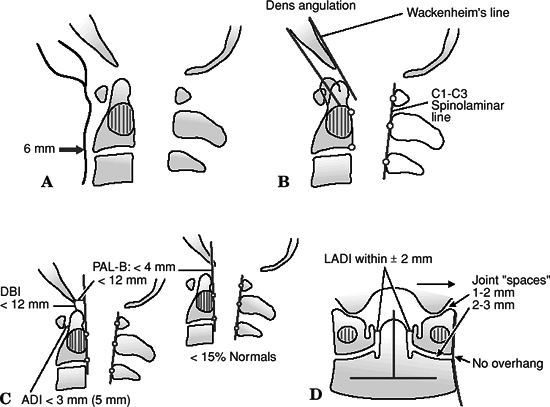 Dens angulation

Wackenheim's line

C1-C3 Spinolaminar line

6 mm

A

B

PAL-B: < 4 mm

< 12 mm

DBI < 12 mm

< 15% Normals

C

ADI < 3 mm (5 mm)

LADI within ± 2 mm

Joint "spaces"
1-2 mm
2-3 mm

No overhang

D