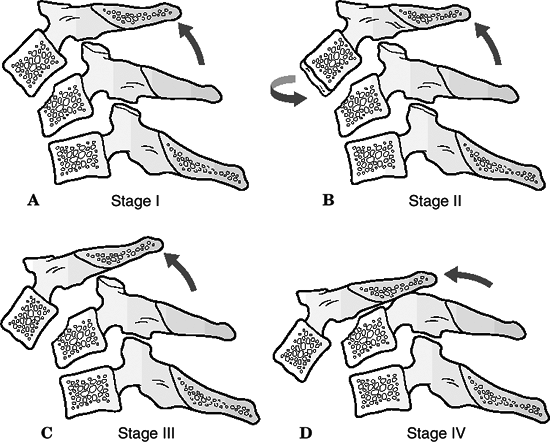 A Stage I

B Stage II

C Stage III

D Stage IV