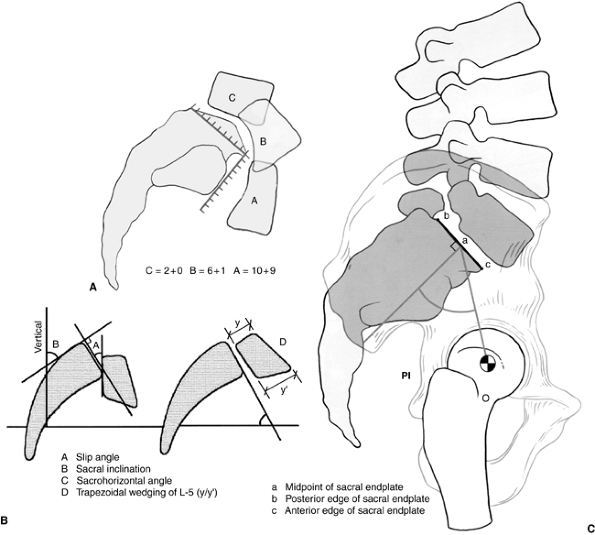 C

B

A

C = 2+0 B = 6+1 A = 10+9

A

Vertical

B

A

y

D

y'

A Slip angle
B Sacral inclination
C Sacrohorizontal angle
D Trapezoidal wedging of L-5 (y/y')

B

b

a

c

PI

a Midpoint of sacral endplate
b Posterior edge of sacral endplate
c Anterior edge of sacral endplate

C