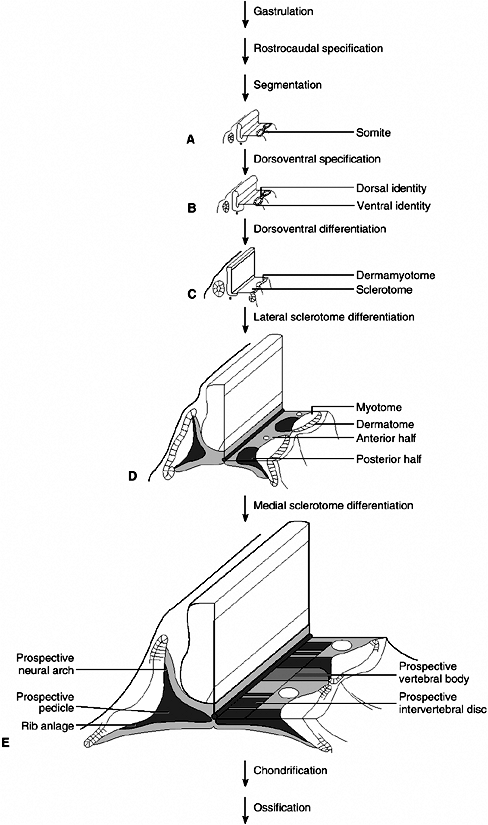 Gastrulation

Rostrocaudal specification

Segmentation

A

Somite

Dorsoventral specification

B

Dorsal identity

Ventral identity

Dorsoventral differentiation

C

Dermamyotome

Sclerotome

Lateral sclerotome differentiation

Myotome

Dermatome

Anterior half

Posterior half

D

Medial sclerotome differentiation

Prospective neural arch

Prospective pedicle

Rib anlage

Prospective vertebral body

Prospective intervertebral disc

E

Chondrification

Ossification