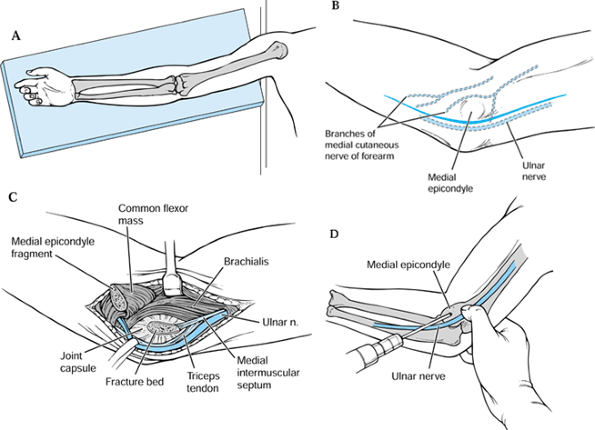 A

B

Branches of medial cutaneous nerve of forearm

Medial epicondyle

Ulnar nerve

C

Common flexor mass

Medial epicondyle fragment

Brachialis

Ulnar n.

Joint capsule

Fracture bed

Triceps tendon

Medial intermuscular septum

D

Medial epicondyle

Ulnar nerve