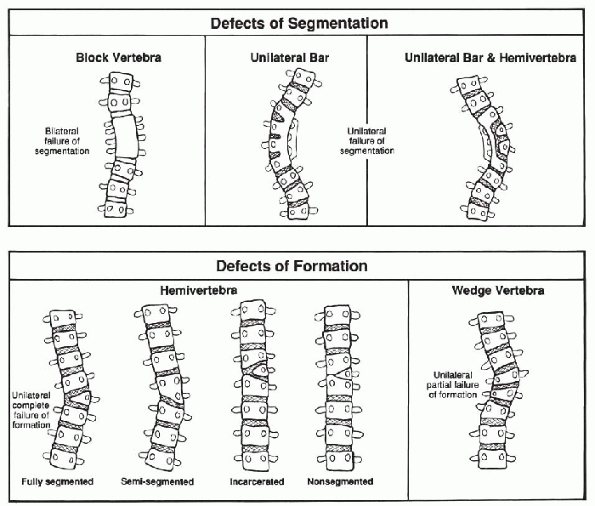 Defects of Segmentation

Block Vertebra

Bilateral failure of segmentation

Unilateral Bar

Unilateral failure of segmentation

Unilateral Bar & Hemivertebra

Defects of Formation

Hemivertebra

Unilateral complete failure of formation

Fully segmented

Semi-segmented

Incarcerated

Nonsegmented

Wedge Vertebra

Unilateral partial failure of formation