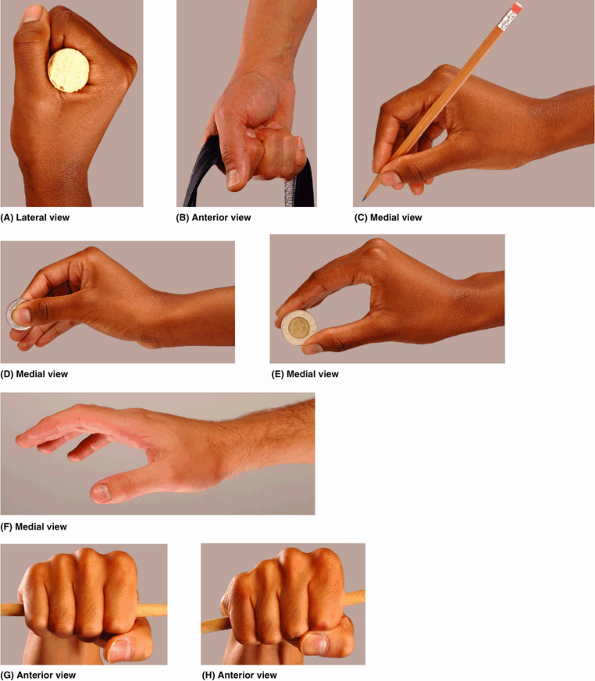 (A) Lateral view

(B) Anterior view

(C) Medial view

(D) Medial view

(E) Medial view

(F) Medial view

(G) Anterior view

(H) Anterior view