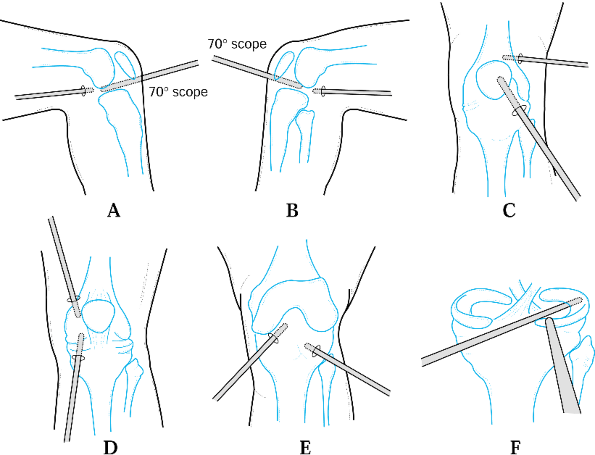 70° scope

70° scope

A

B

C

D

E

F