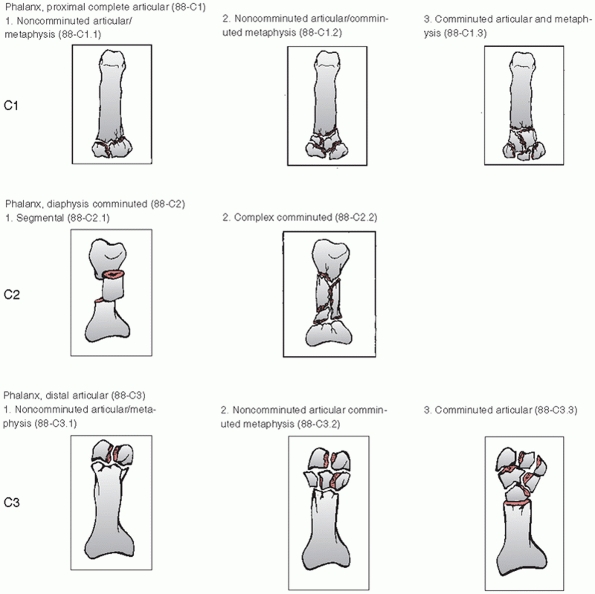 Phalanx, proximal complete articular (88-C1)
1. Noncomminuted articular/metaphysis (88-C1.1)

2. Noncomminuted articular/comminuted metaphysis (88-C1.2)

3. Comminuted articular and metaphysis (88-C1.3)

C1

Phalanx, diaphysis comminuted (88-C2)
1. Segmental (88-C2.1)

2. Complex comminuted (88-C2.2)

C2

Phalanx, distal articular (88-C3)
1. Noncomminuted articular/metaphysis (88-C3.1)

2. Noncomminuted articular comminuted metaphysis (88-C3.2)

3. Comminuted articular (88-C3.3)

C3