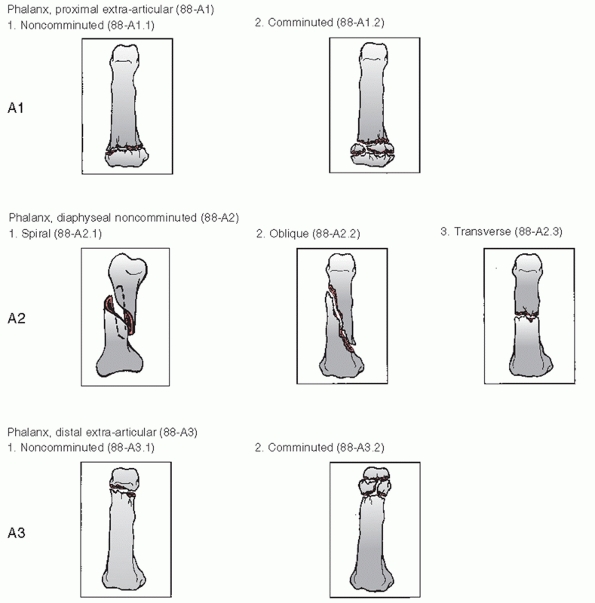 Phalanx, proximal extra-articular (88-A1)
1. Noncomminuted (88-A1.1)

2. Comminuted (88-A1.2)

A1

Phalanx, diaphyseal noncomminuted (88-A2)
1. Spiral (88-A2.1)

2. Oblique (88-A2.2)

3. Transverse (88-A2.3)

A2

Phalanx, distal extra-articular (88-A3)
1. Noncomminuted (88-A3.1)

2. Comminuted (88-A3.2)

A3