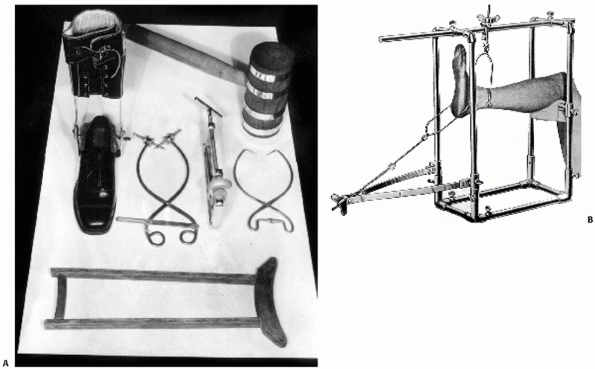 A

B