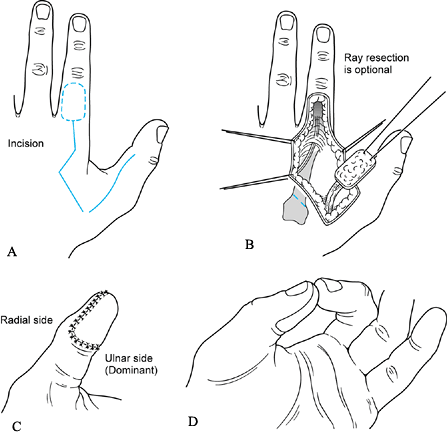 Incision

A

Ray resection is optional

B

Radial side

Ulnar side (Dominant)

C

D