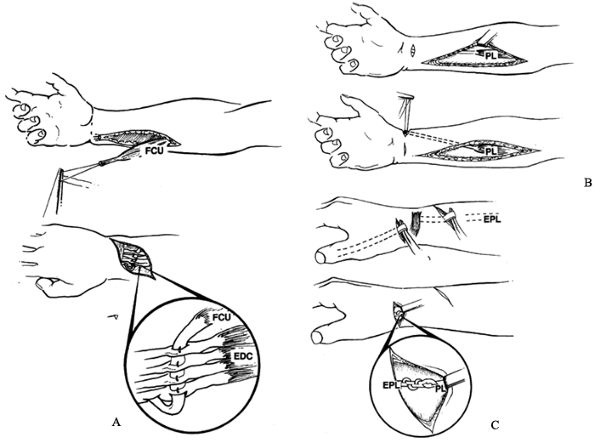 FCU
FCU
EDC
A
PL
PL
B
EPL
EPL
PL
C