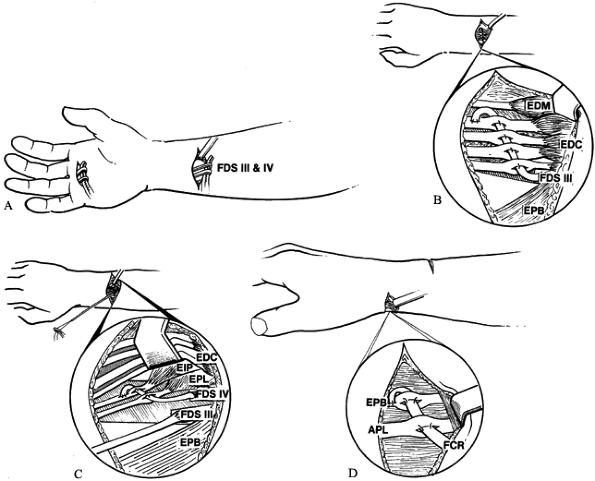 FDS III & IV
A

EDM
EDC
FDS III
EPB
B

EDC
EIP
EPL
FDS IV
FDS III
EPB
C

EPB
APL
FCR
D