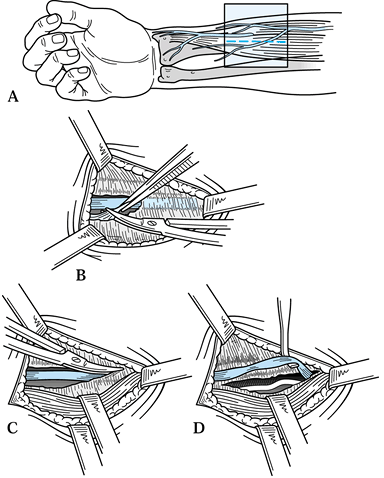 A

B

C

D