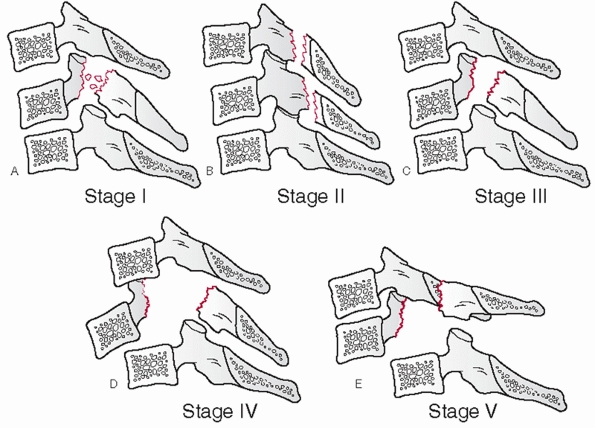 A
Stage I

B
Stage II

C
Stage III

D
Stage IV

E
Stage V