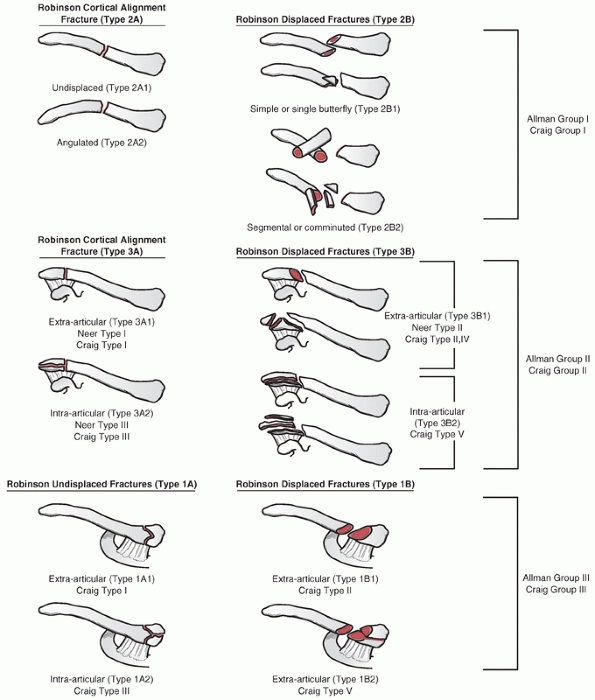 Robinson Cortical Alignment Fracture (Type 2A)

Undisplaced (Type 2A1)

Angulated (Type 2A2)

Robinson Displaced Fractures (Type 2B)

Simple or single butterfly (Type 2B1)

Segmental or comminuted (Type 2B2)

Allman Group I
Craig Group I

Robinson Cortical Alignment Fracture (Type 3A)

Extra-articular (Type 3A1)
Neer Type I
Craig Type I

Intra-articular (Type 3A2)
Neer Type III
Craig Type III

Robinson Displaced Fractures (Type 3B)

Extra-articular (Type 3B1)
Neer Type II
Craig Type II,IV

Intra-articular (Type 3B2)
Craig Type V

Allman Group II
Craig Group II

Robinson Undisplaced Fractures (Type 1A)

Extra-articular (Type 1A1)
Craig Type I

Intra-articular (Type 1A2)
Craig Type III

Robinson Displaced Fractures (Type 1B)

Extra-articular (Type 1B1)
Craig Type II

Extra-articular (Type 1B2)
Craig Type V

Allman Group III
Craig Group III