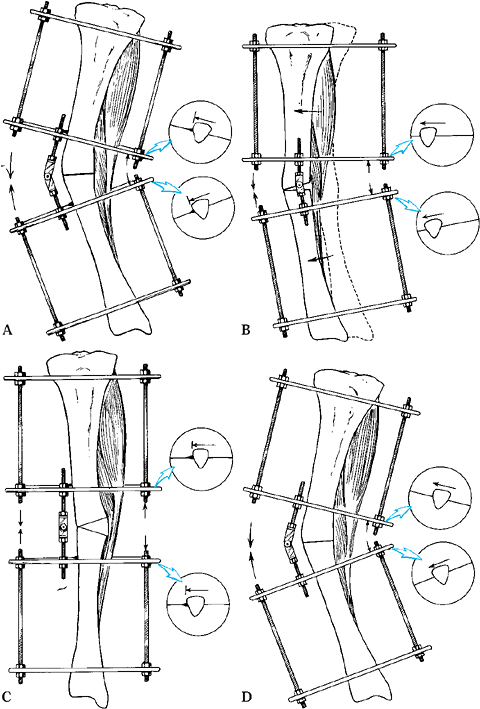 A

B

C

D