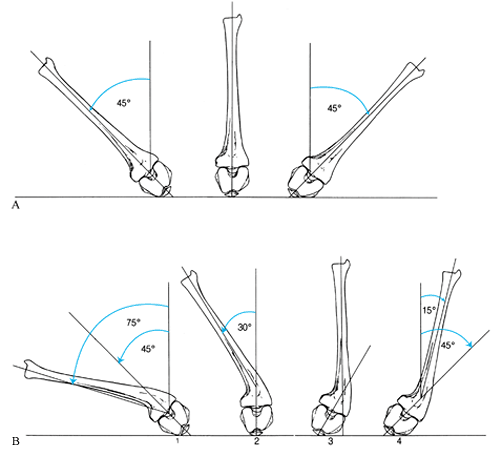 45°

45°

A

75°

45°

30°

15°

45°

B

1

2

3

4