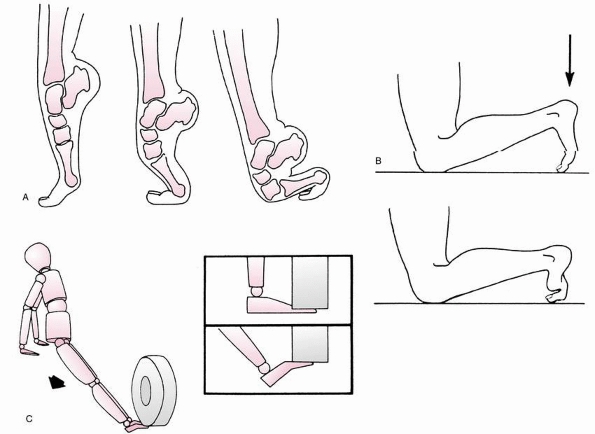 A

B

C