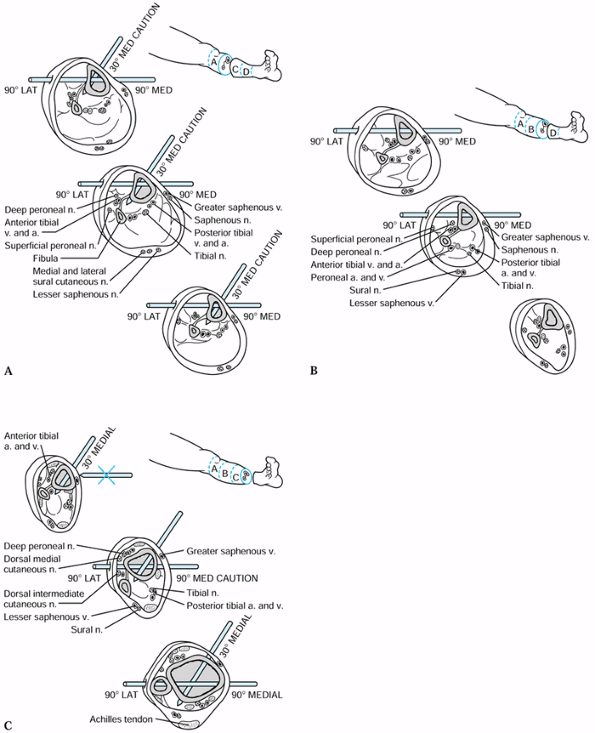 30° MED CAUTION
A
C
D
90° LAT
90° MED

30° MED CAUTION
90° LAT
90° MED
Deep peroneal n.
Anterior tibial v. and a.
Superficial peroneal n.
Fibula
Medial and lateral sural cutaneous n.
Lesser saphenous n.
Greater saphenous v.
Saphenous n.
Posterior tibial v. and a.
Tibial n.

30° MED CAUTION
90° LAT
90° MED

A

A
B
D
90° LAT
90° MED

90° LAT
90° MED
Superficial peroneal n.
Deep peroneal n.
Anterior tibial v. and a.
Peroneal a. and v.
Sural n.
Lesser saphenous v.
Greater saphenous v.
Saphenous n.
Posterior tibial a. and v.
Tibial n.

B

Anterior tibial a. and v.
30° MEDIAL
A
B
C

Deep peroneal n.
Dorsal medial cutaneous n.
90° LAT
Dorsal intermediate cutaneous n.
Lesser saphenous v.
Sural n.
Greater saphenous v.
90° MED CAUTION
Tibial n.
Posterior tibial a. and v.

30° MEDIAL
90° LAT
90° MEDIAL
Achilles tendon

C