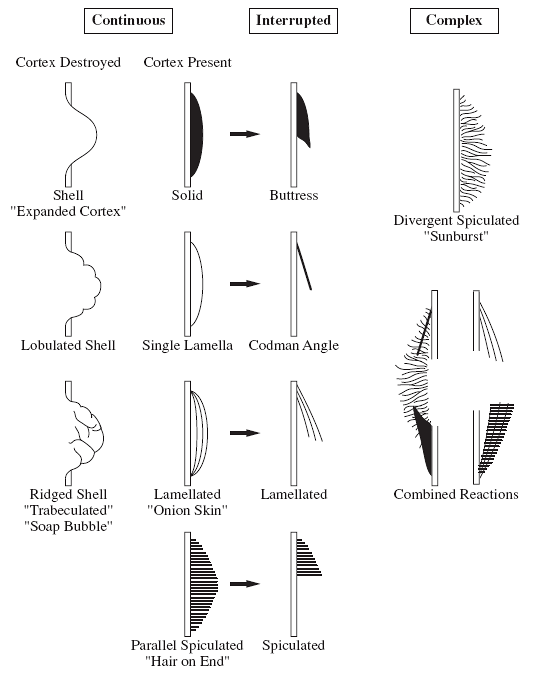 Continuous

Interrupted

Complex

Cortex Destroyed

Cortex Present

Shell
"Expanded Cortex"

Solid

Buttress

Divergent Spiculated
"Sunburst"

Lobulated Shell

Single Lamella

Codman Angle

Ridged Shell
"Trabeculated"
"Soap Bubble"

Lamellated
"Onion Skin"

Lamellated

Combined Reactions

Parallel Spiculated
"Hair on End"

Spiculated