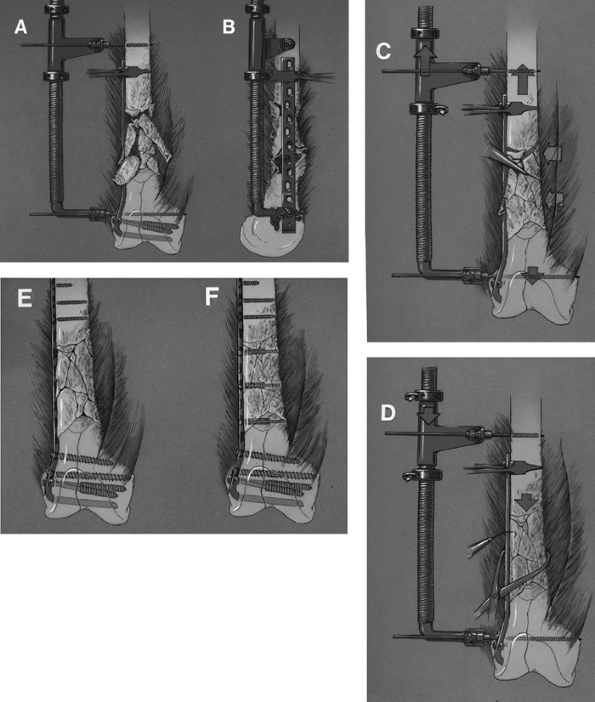 A
B
C
E
F
D