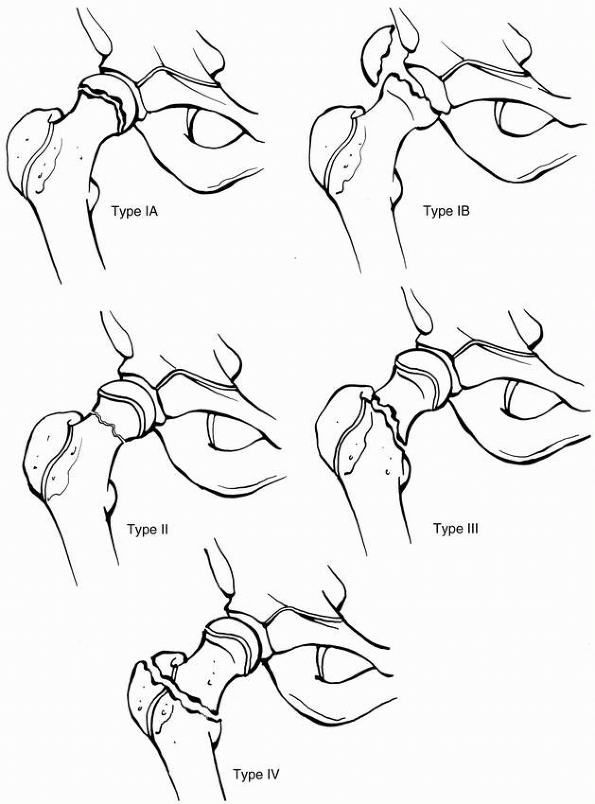 Type IA

Type IB

Type II

Type III

Type IV