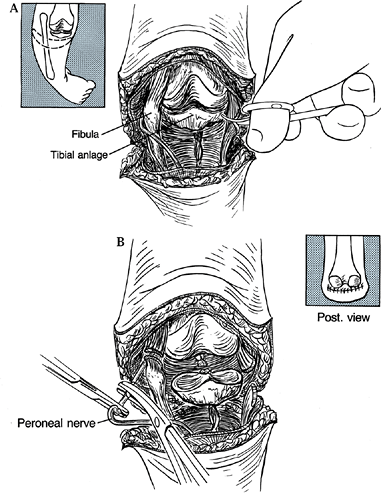 A

Fibula

Tibial anlage

B

Post. view

Peroneal nerve