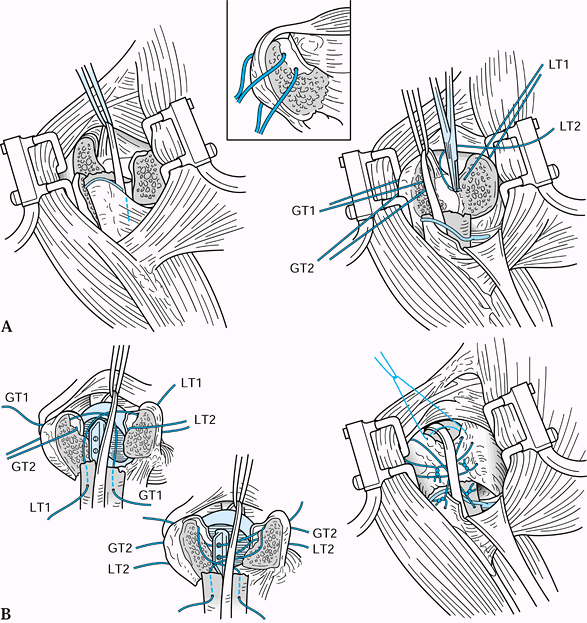 LT1
LT2
GT1
GT2
A
GT1
LT1
LT2
GT2
LT1
GT1
GT2
LT2
GT2
LT2
B