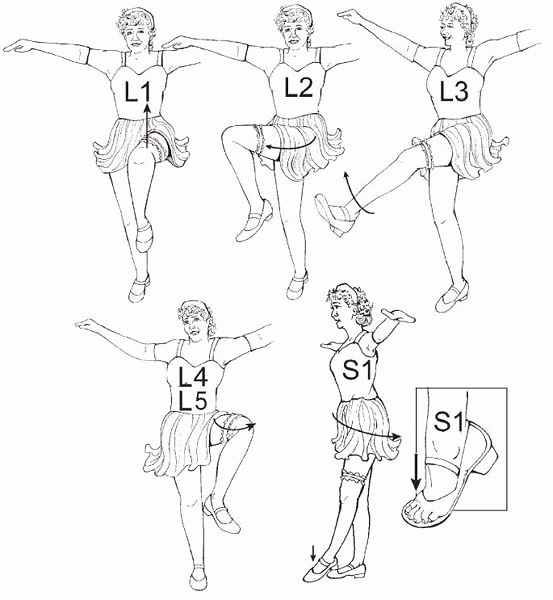 L1

L2

L3

L4
L5

S1

S1