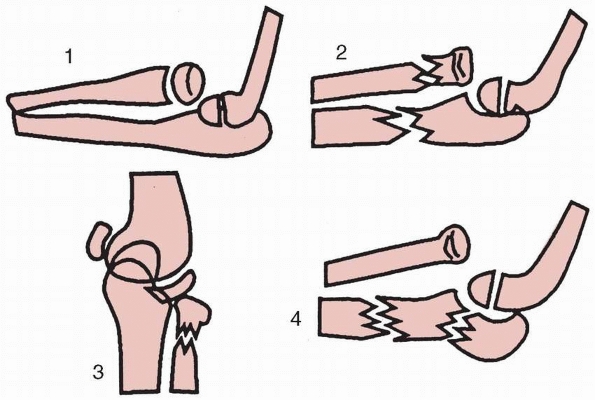 1

2

3

4