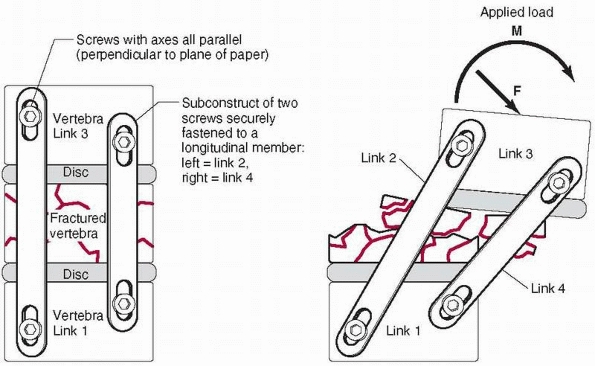 Screws with axes all parallel
(perpendicular to plane of paper)

Vertebra
Link 3

Subconstruct of two screws securely fastened to a longitudinal member:
left = link 2,
right = link 4

Disc

Fractured vertebra

Disc

Vertebra
Link 1

Applied load

M

F

Link 2

Link 3

Link 4

Link 1