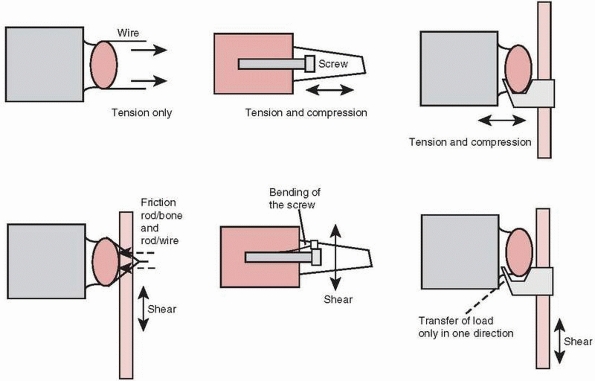 Wire

Tension only

Screw

Tension and compression

Tension and compression

Friction rod/bone and rod/wire

Shear

Bending of the screw

Shear

Transfer of load only in one direction

Shear