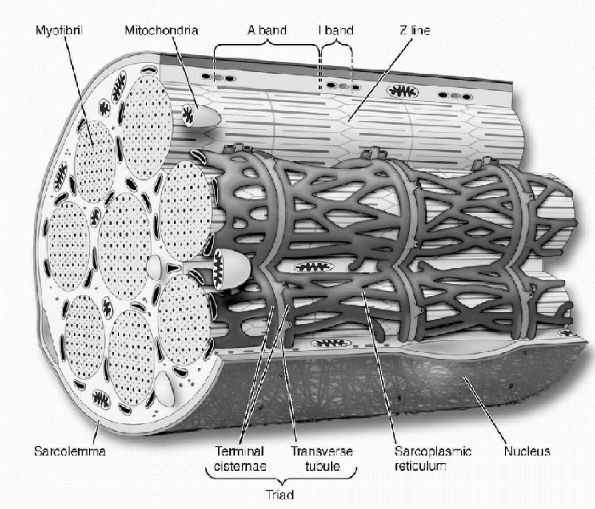 Myofibril
Mitochondria
A band
I band
Z line
Sarcolemma
Terminal cisternae
Transverse tubule
Triad
Sarcoplasmic reticulum
Nucleus